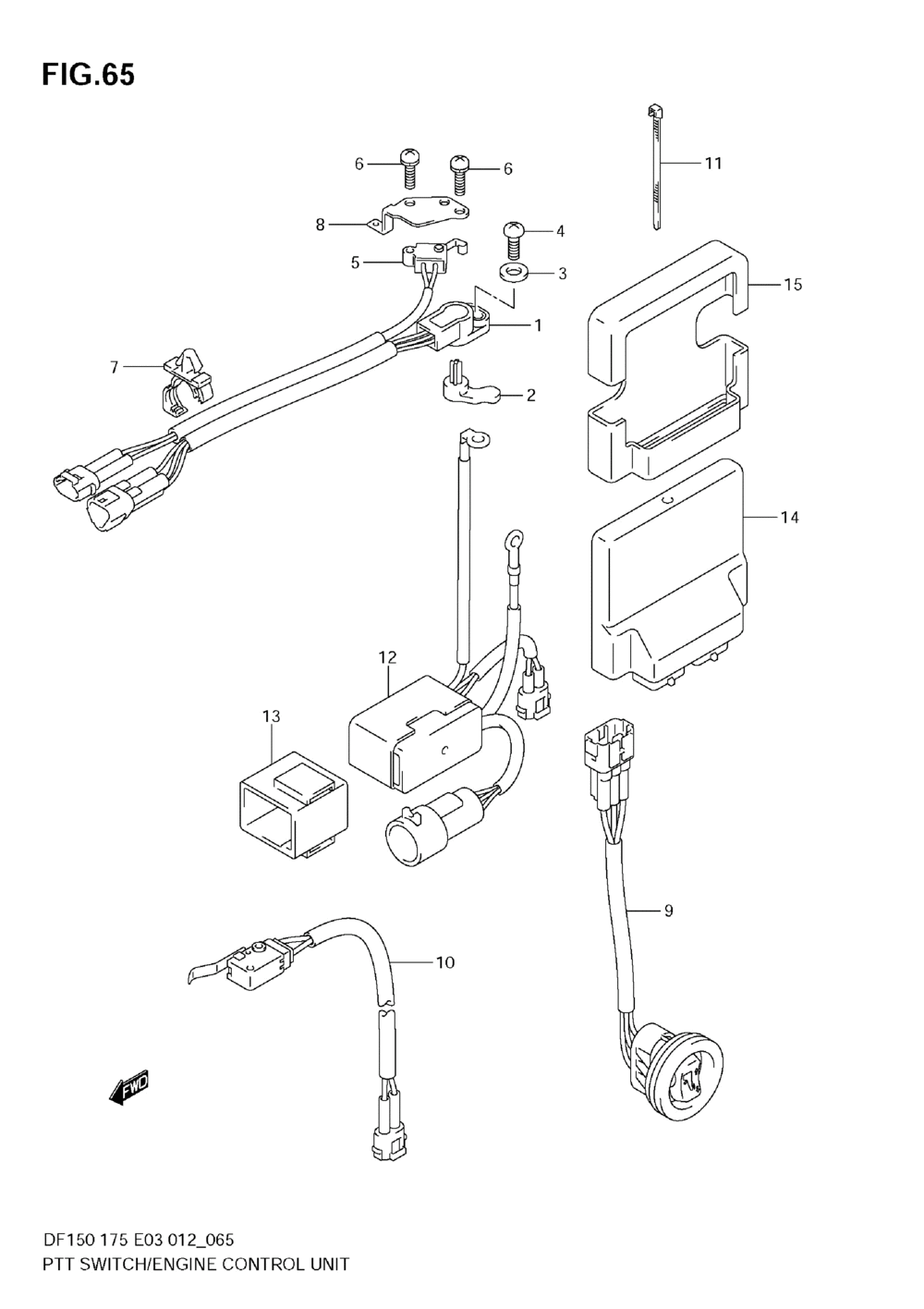 FIG.65

6
6
11
8
4
5
3
15
1
7
2
14
12
13
9
10
FWD

DF150 175 E03 012_065
PTT SWITCH/ENGINE CONTROL UNIT